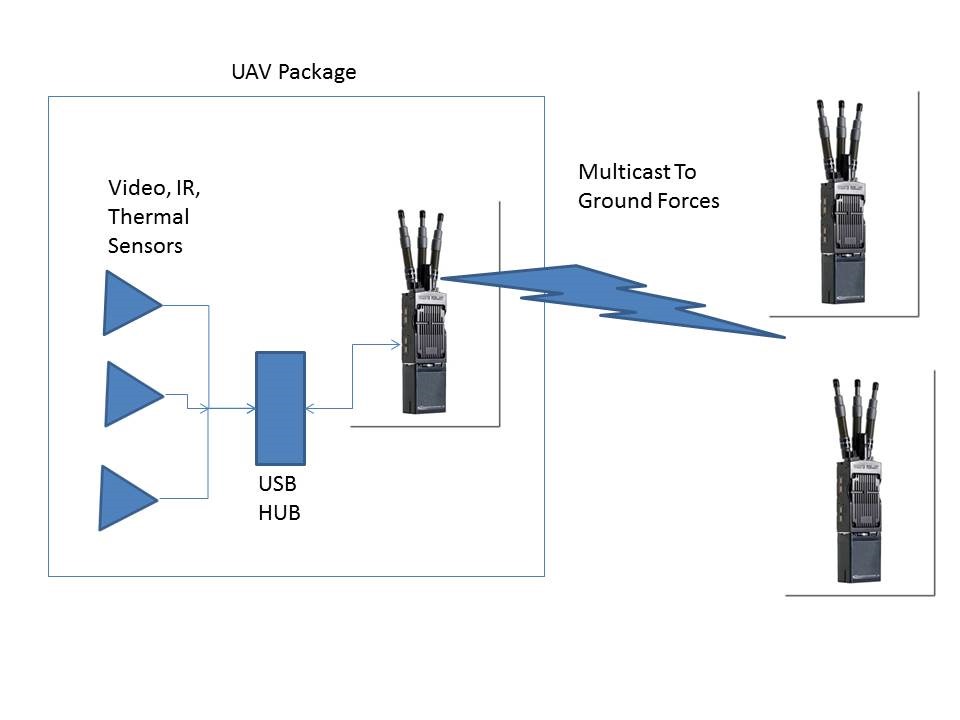 UAV Package

Video, IR, Thermal Sensors

USB HUB

Multicast To Ground Forces