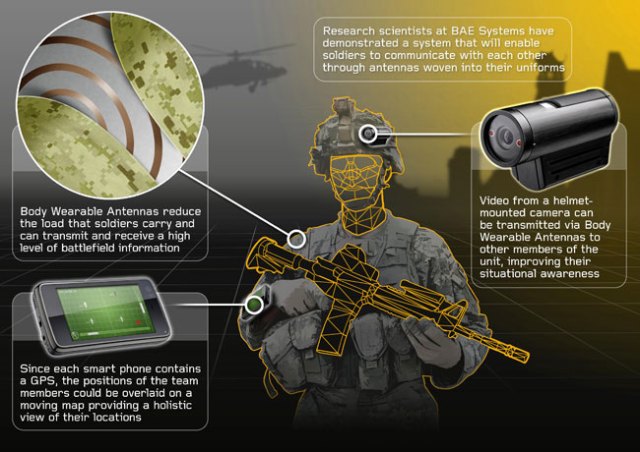 Research scientists at BAE Systems have demonstrated a system that will enable soldiers to communicate with each other through antennas woven into their uniforms

Body Wearable Antennas reduce the load that soldiers carry and can transmit and receive a high level of battlefield information

Video from a helmet-mounted camera can be transmitted via Body Wearable Antennas to other members of the unit, improving their situational awareness

Since each smart phone contains a GPS, the positions of the team members could be overlaid on a moving map providing a holistic view of their locations